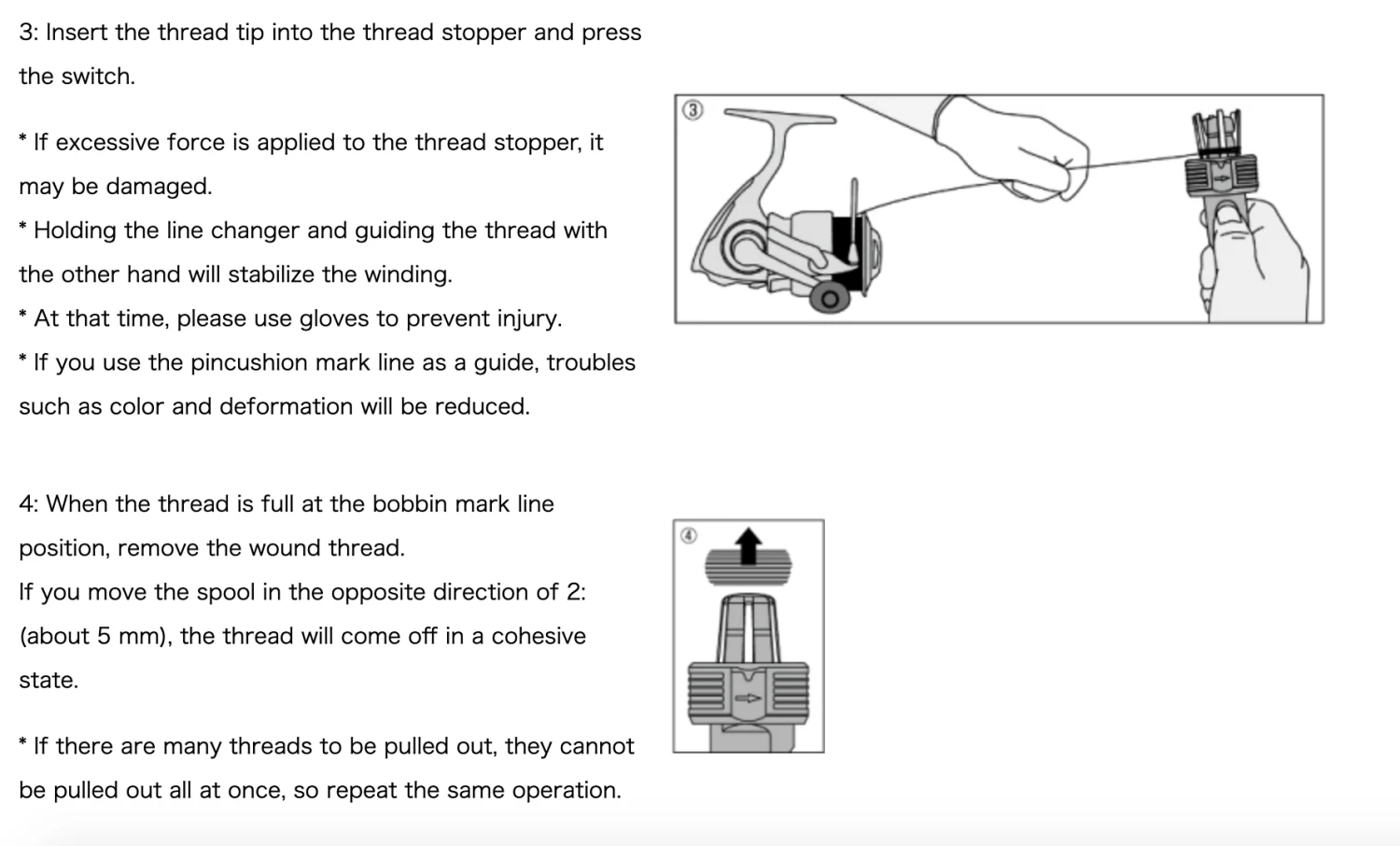 3: Insert the thread tip into the thread stopper and press the switch.

* If excessive force is applied to the thread stopper, it may be damaged.
* Holding the line changer and guiding the thread with the other hand will stabilize the winding.
* At that time, please use gloves to prevent injury.
* If you use the pincushion mark line as a guide, troubles such as color and deformation will be reduced.

③

4: When the thread is full at the bobbin mark line position, remove the wound thread.
If you move the spool in the opposite direction of 2: (about 5 mm), the thread will come off in a cohesive state.

* If there are many threads to be pulled out, they cannot be pulled out all at once, so repeat the same operation.

④