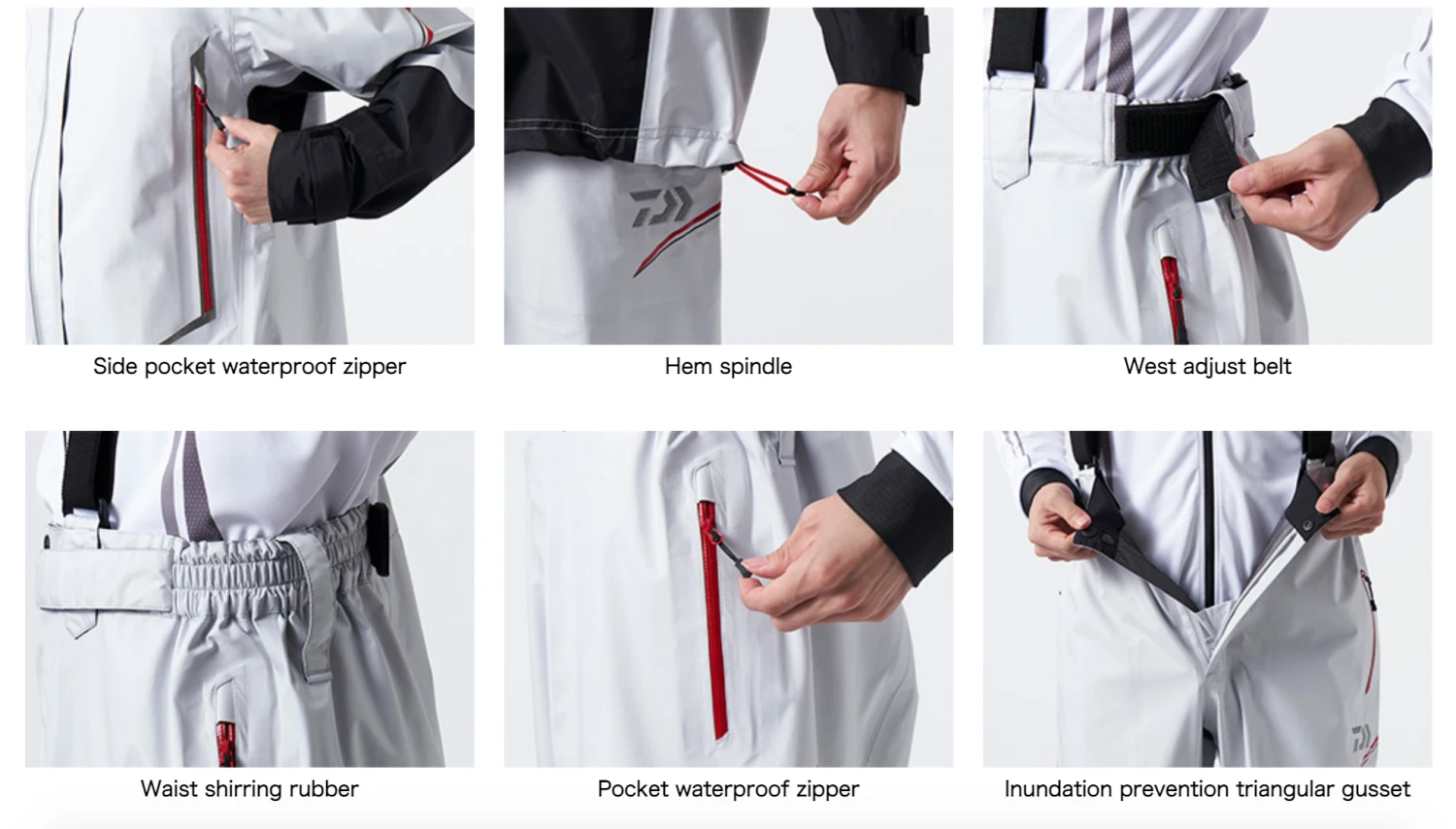 Side pocket waterproof zipper

Hem spindle

West adjust belt

Waist shirring rubber

Pocket waterproof zipper

Inundation prevention triangular gusset